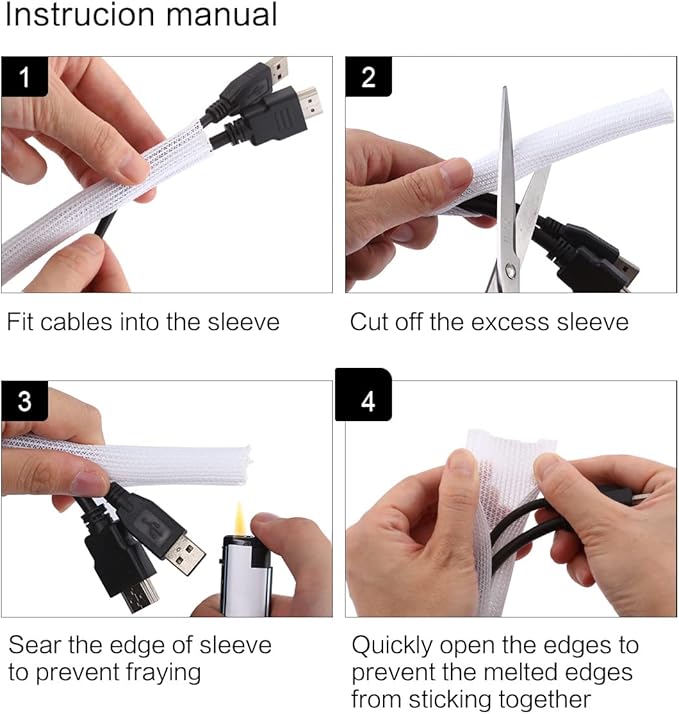 Instrucion manual

1

Fit cables into the sleeve

2

Cut off the excess sleeve

3

Sear the edge of sleeve to prevent fraying

4

Quickly open the edges to prevent the melted edges from sticking together