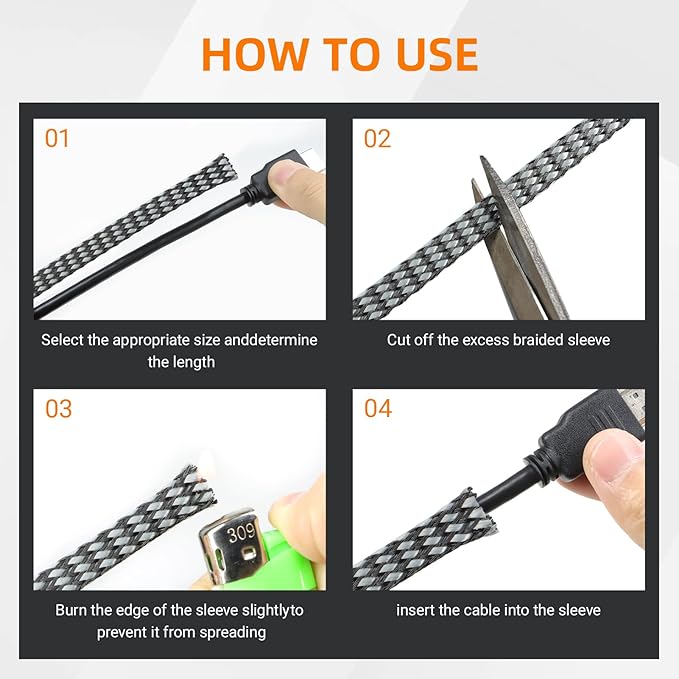 HOW TO USE

01

Select the appropriate size anddetermine the length

02

Cut off the excess braided sleeve

03

309

Burn the edge of the sleeve slightlyto prevent it from spreading

04

insert the cable into the sleeve