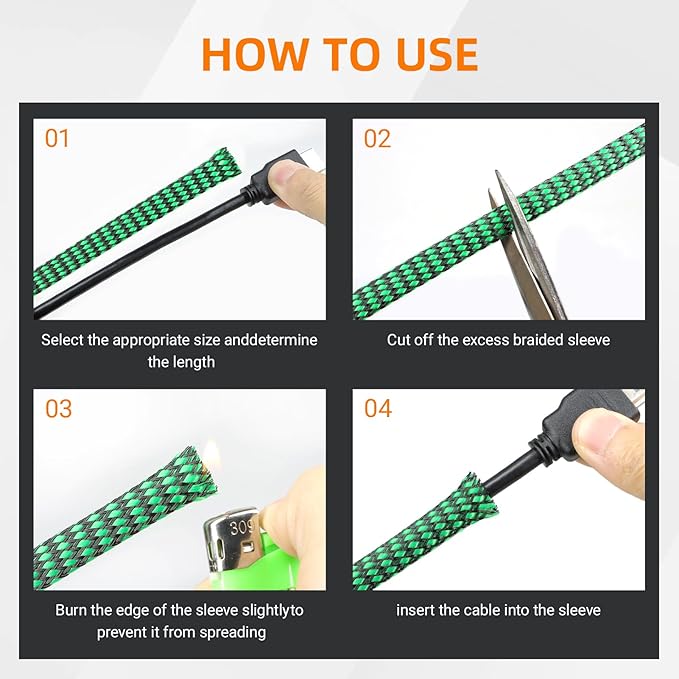 HOW TO USE

01

Select the appropriate size anddetermine the length

02

Cut off the excess braided sleeve

03

309

Burn the edge of the sleeve slightlyto prevent it from spreading

04

insert the cable into the sleeve