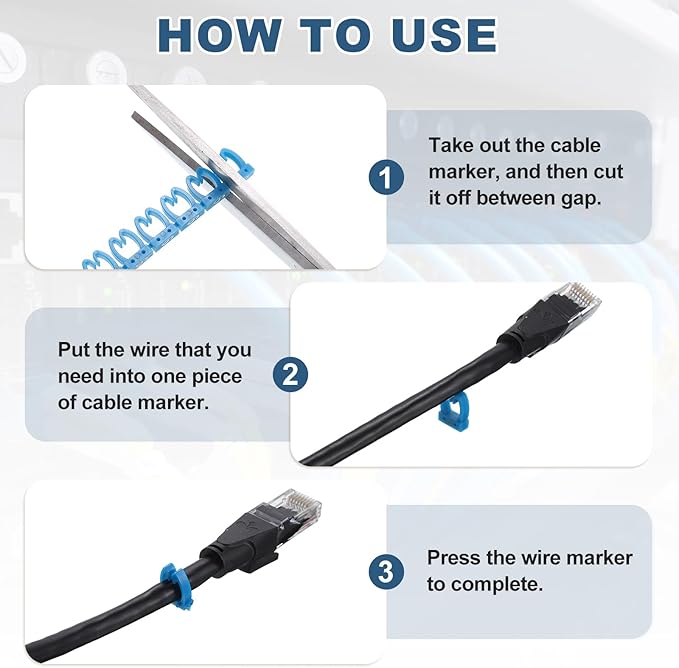 HOW TO USE

1 Take out the cable marker, and then cut it off between gap.

Put the wire that you need into one piece of cable marker. 2

3 Press the wire marker to complete.