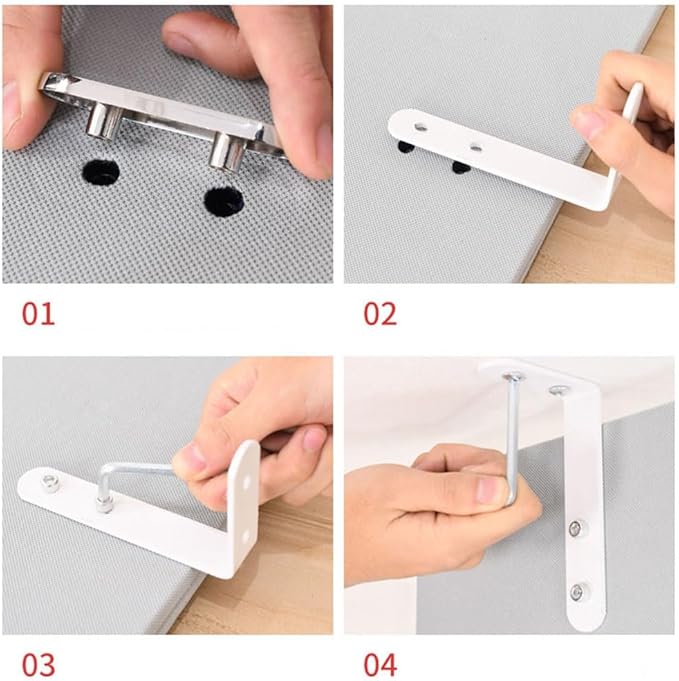 01

02

03

04