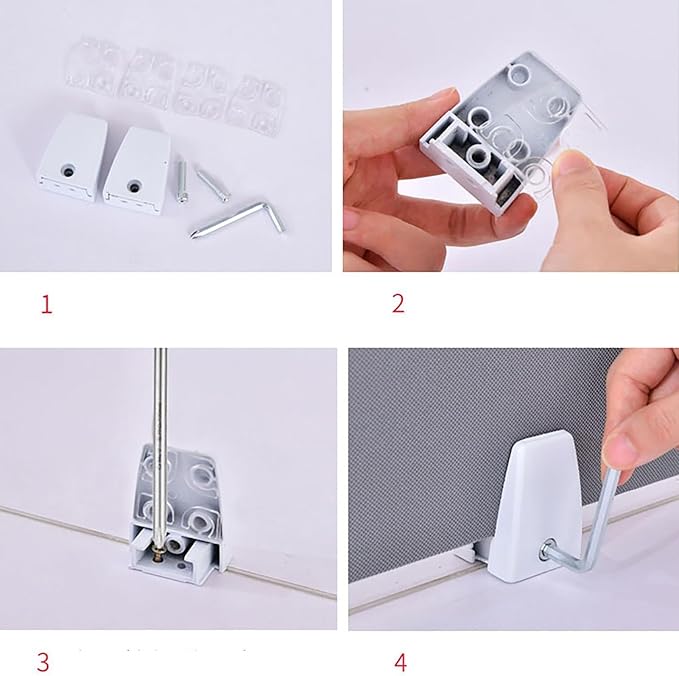 1

2

3

4