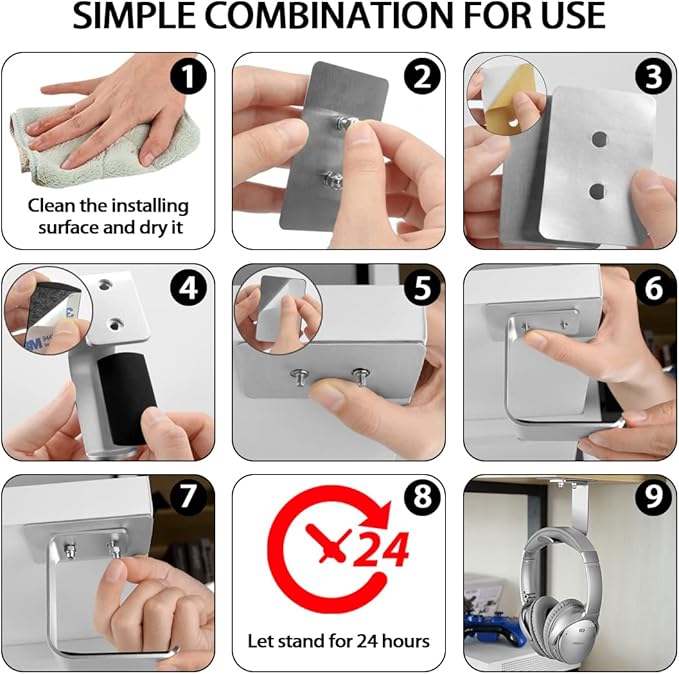 SIMPLE COMBINATION FOR USE

1

Clean the installing surface and dry it

2

3

4

5

6

7

8

24

Let stand for 24 hours

9