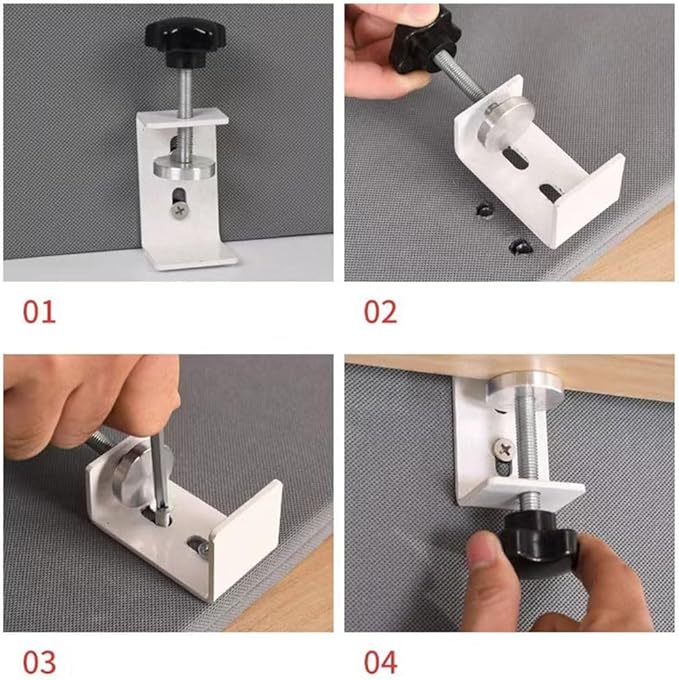 01

02

03

04