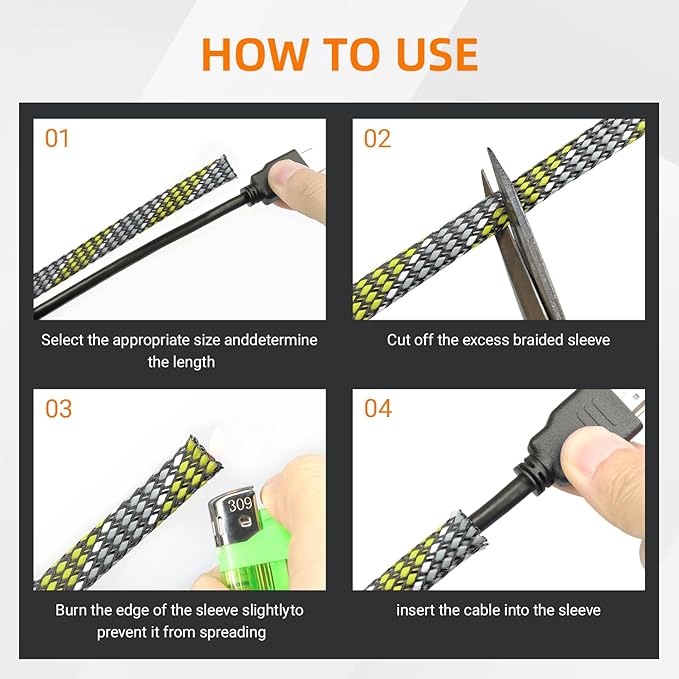 HOW TO USE

01

Select the appropriate size anddetermine the length

02

Cut off the excess braided sleeve

03

309

Burn the edge of the sleeve slightlyto prevent it from spreading

04

insert the cable into the sleeve