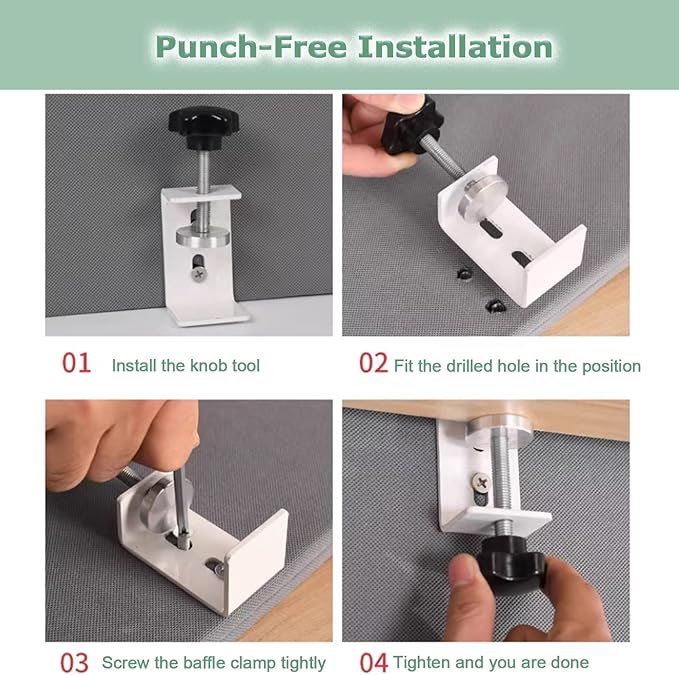 Punch-Free Installation

01 Install the knob tool

02 Fit the drilled hole in the position

03 Screw the baffle clamp tightly

04 Tighten and you are done