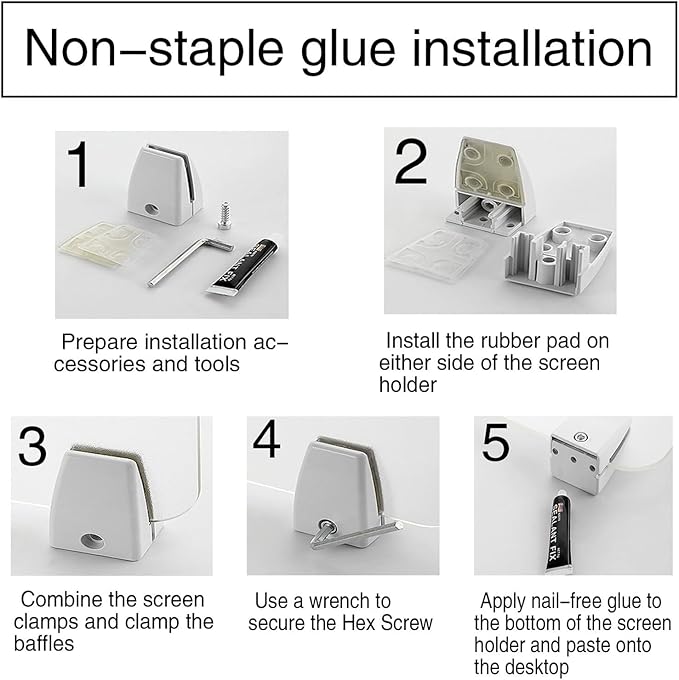 Non–staple glue installation

1

Prepare installation accessories and tools

2

Install the rubber pad on either side of the screen holder

3

Combine the screen clamps and clamp the baffles

4

Use a wrench to secure the Hex Screw

5

SEALANT FIX

Apply nail–free glue to the bottom of the screen holder and paste onto the desktop