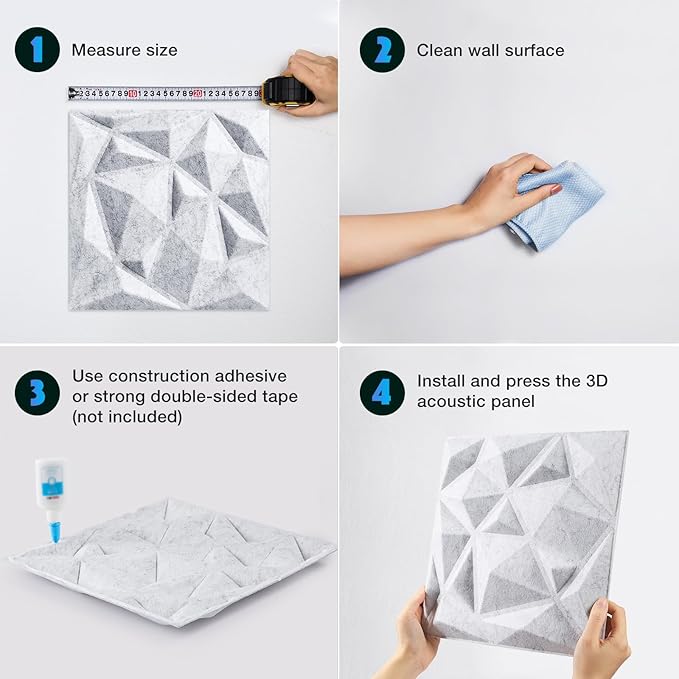 1 Measure size

2 Clean wall surface

3 Use construction adhesive or strong double-sided tape (not included)

4 Install and press the 3D acoustic panel