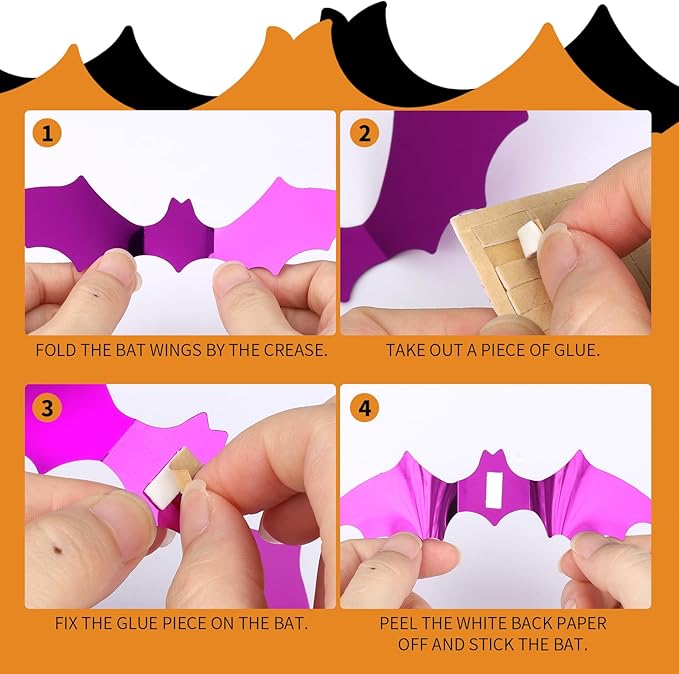 1

FOLD THE BAT WINGS BY THE CREASE.

2

TAKE OUT A PIECE OF GLUE.

3

FIX THE GLUE PIECE ON THE BAT.

4

PEEL THE WHITE BACK PAPER OFF AND STICK THE BAT.