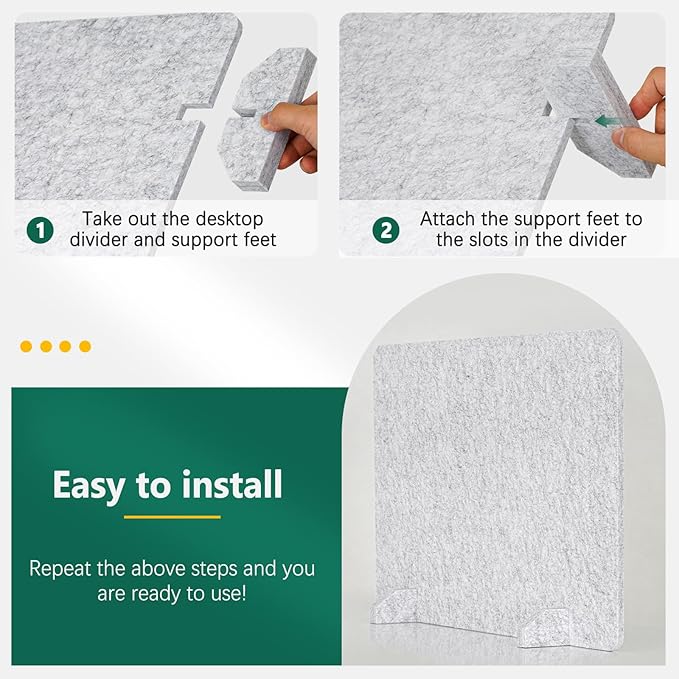 1 Take out the desktop divider and support feet

2 Attach the support feet to the slots in the divider

Easy to install

Repeat the above steps and you are ready to use!