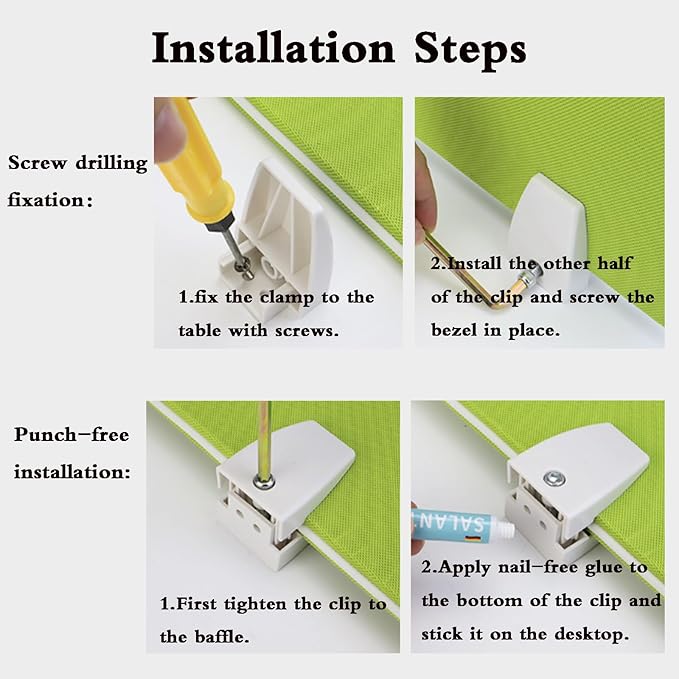 Installation Steps

Screw drilling fixation:

1.fix the clamp to the table with screws.

2.Install the other half of the clip and screw the bezel in place.

Punch-free installation:

1.First tighten the clip to the baffle.

SALAN

2.Apply nail-free glue to the bottom of the clip and stick it on the desktop.