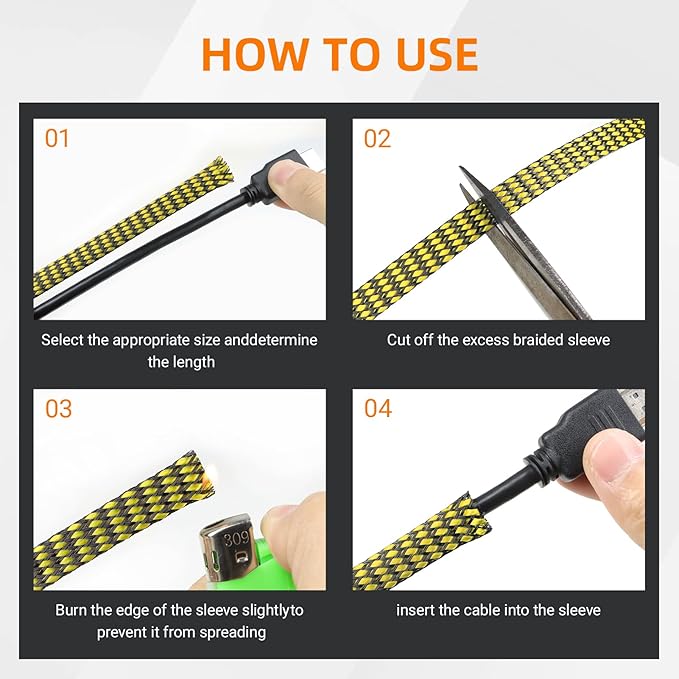 HOW TO USE

01

Select the appropriate size anddetermine the length

02

Cut off the excess braided sleeve

03

309

Burn the edge of the sleeve slightlyto prevent it from spreading

04

insert the cable into the sleeve