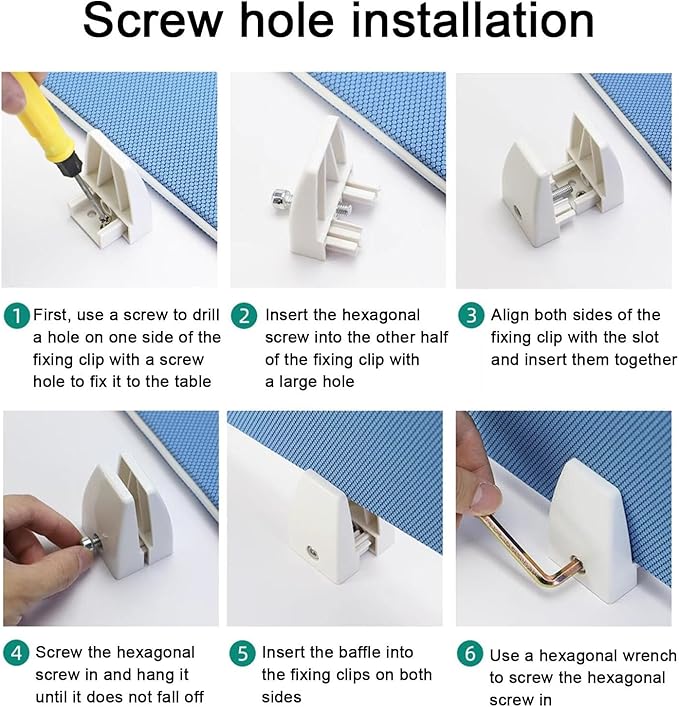 Screw hole installation

1 First, use a screw to drill a hole on one side of the fixing clip with a screw hole to fix it to the table

2 Insert the hexagonal screw into the other half of the fixing clip with a large hole

3 Align both sides of the fixing clip with the slot and insert them together

4 Screw the hexagonal screw in and hang it until it does not fall off

5 Insert the baffle into the fixing clips on both sides

6 Use a hexagonal wrench to screw the hexagonal screw in