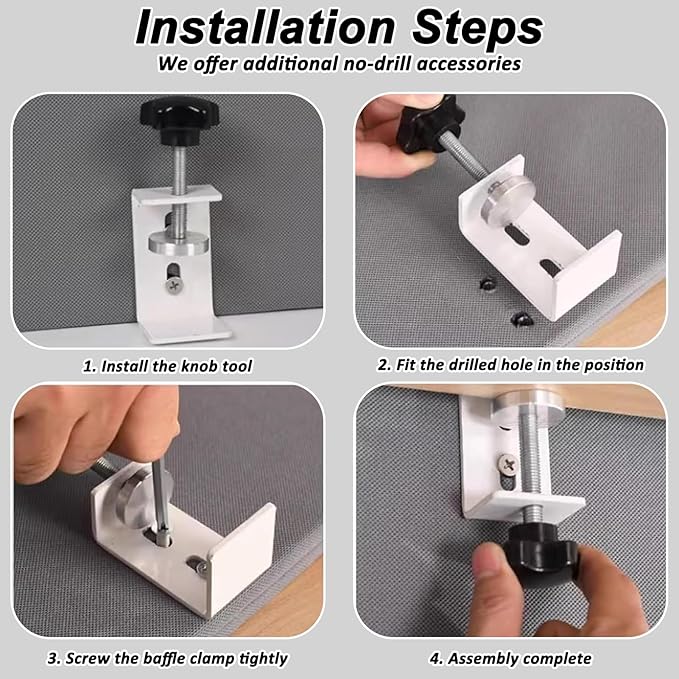 Installation Steps
We offer additional no-drill accessories

1. Install the knob tool

2. Fit the drilled hole in the position

3. Screw the baffle clamp tightly

4. Assembly complete